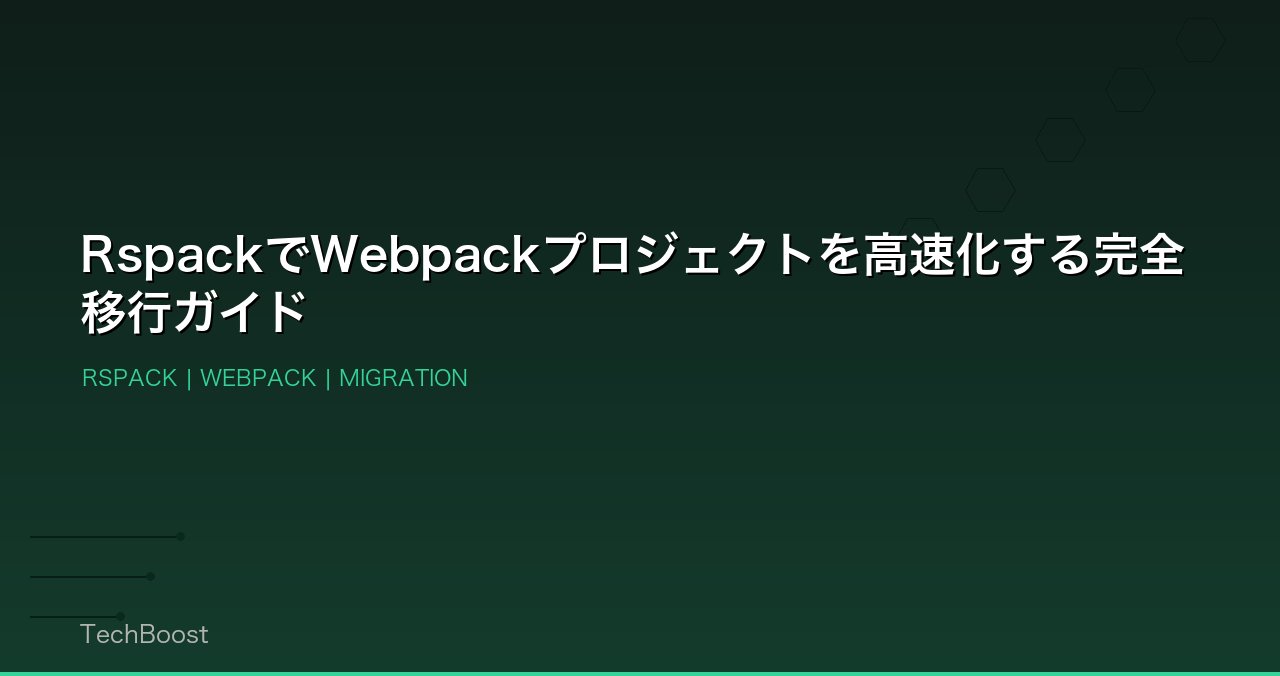 RspackでWebpackプロジェクトを高速化する完全移行ガイド

RSPACK | WEBPACK | MIGRATION

TechBoost